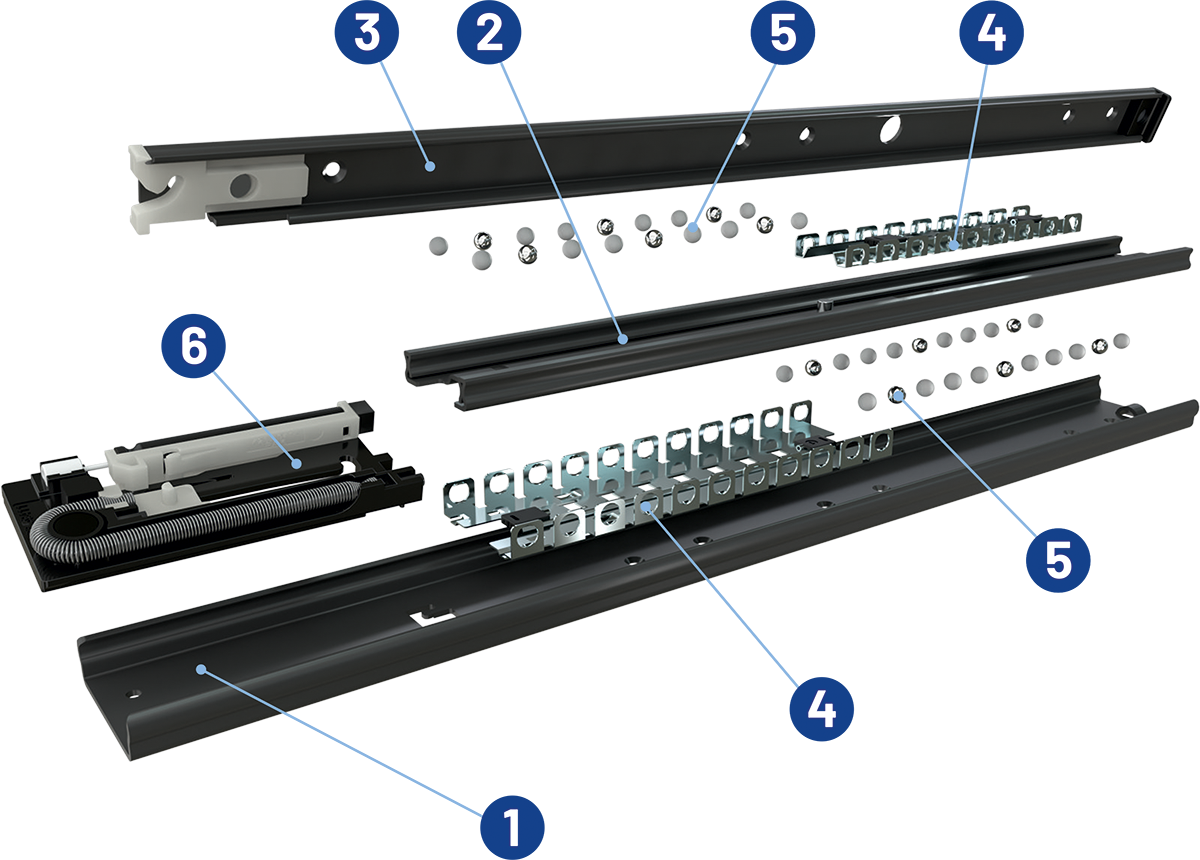 3
2
5
4
6
5
4
1